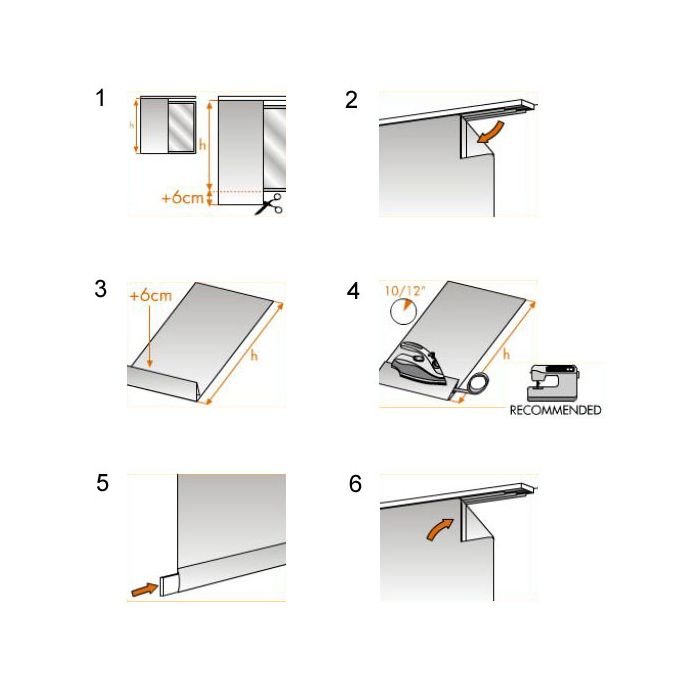 1

h

h

+6cm

2

3

+6cm

h

4

10/12"

h

RECOMMENDED

5

6